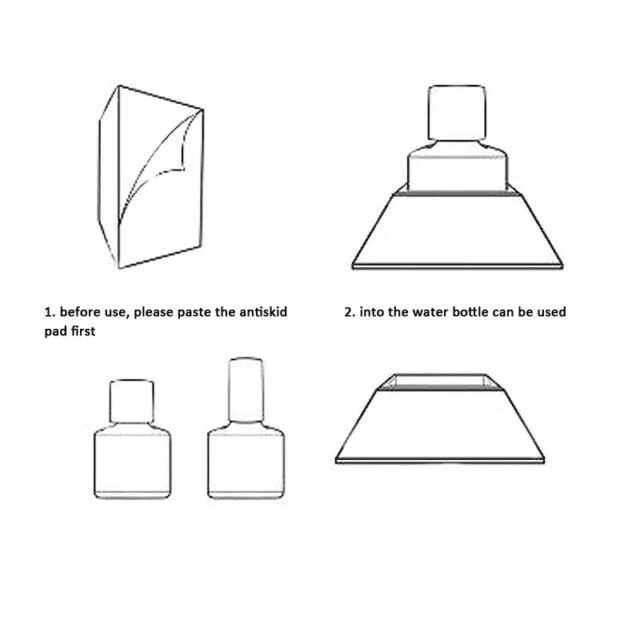 1. before use, please paste the antiskid pad first

2. into the water bottle can be used