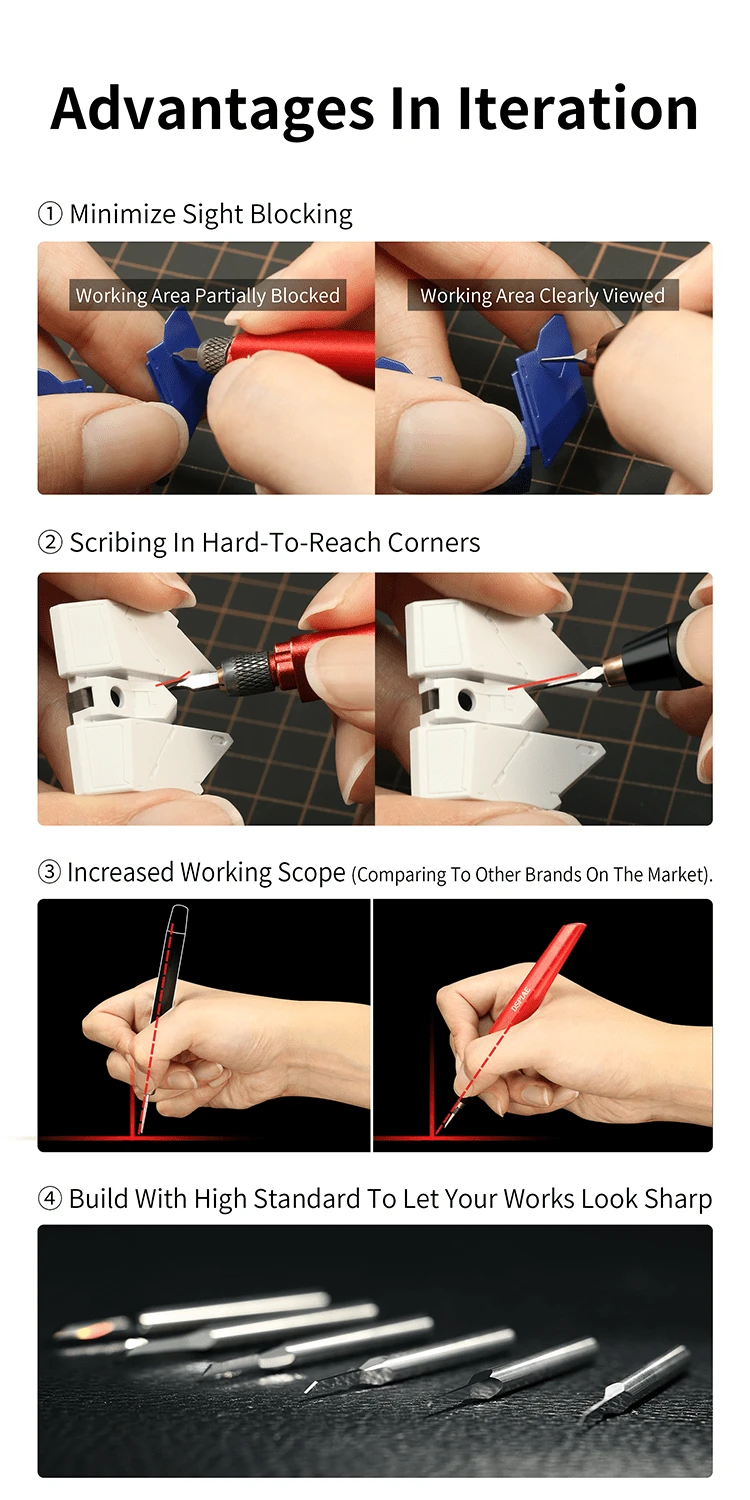 Advantages In Iteration

① Minimize Sight Blocking

Working Area Partially Blocked

Working Area Clearly Viewed

② Scribing In Hard-To-Reach Corners

③ Increased Working Scope (Comparing To Other Brands On The Market).

DSPIAE

④ Build With High Standard To Let Your Works Look Sharp