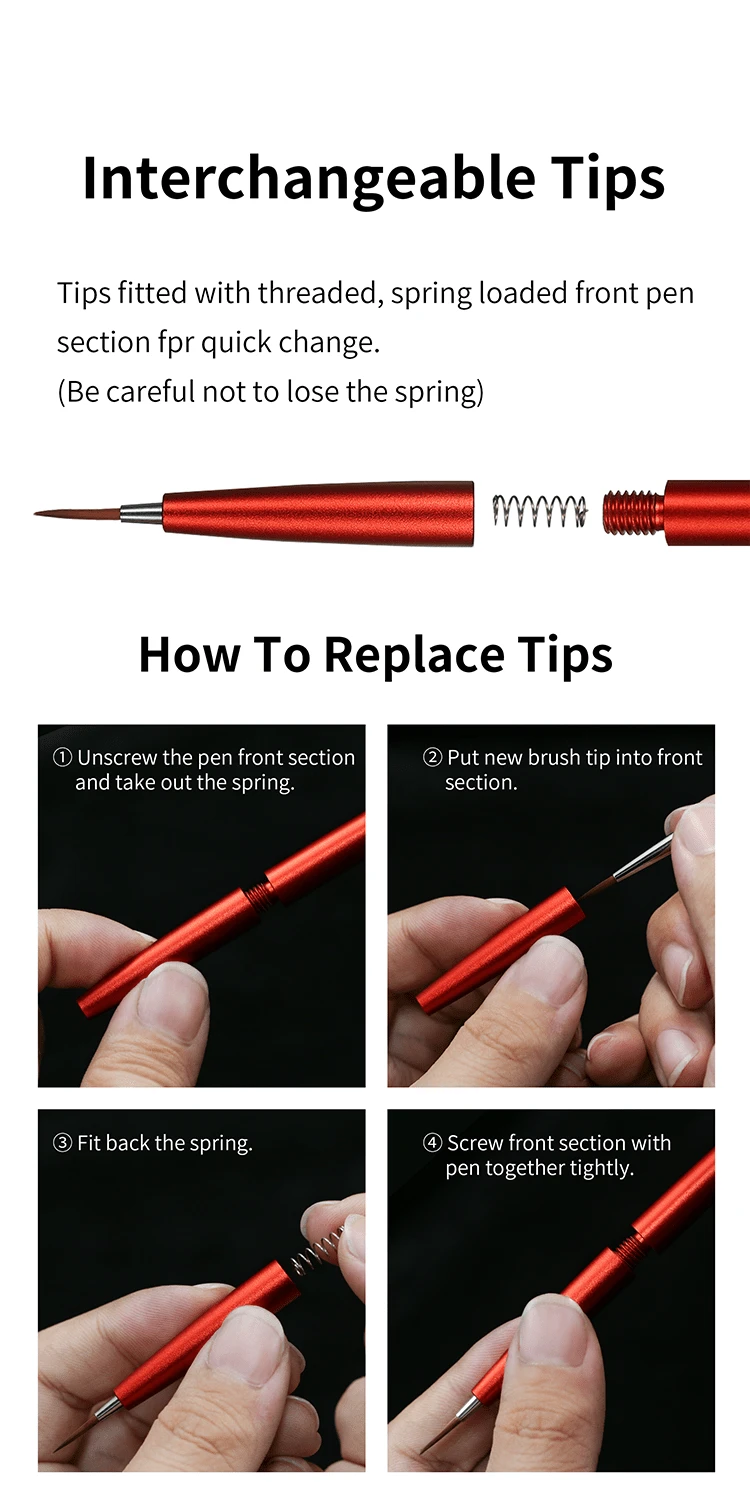 Interchangeable Tips

Tips fitted with threaded, spring loaded front pen section fpr quick change.
(Be careful not to lose the spring)

How To Replace Tips

① Unscrew the pen front section and take out the spring.

② Put new brush tip into front section.

③ Fit back the spring.

④ Screw front section with pen together tightly.